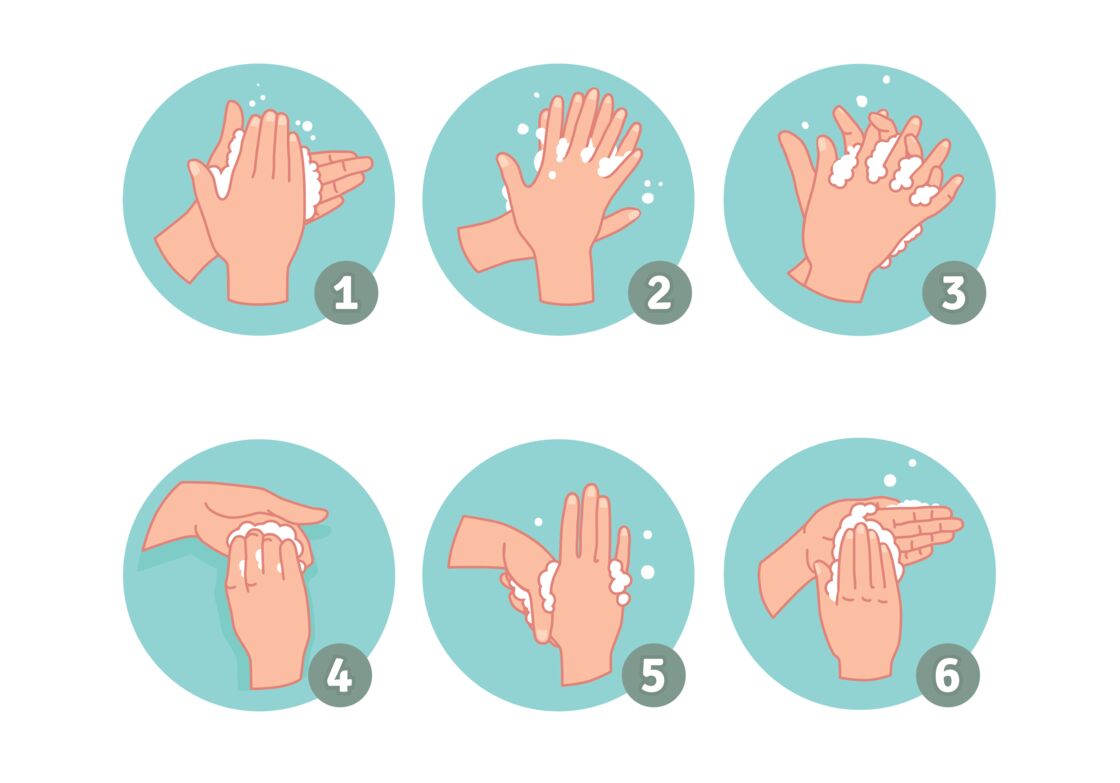 1
2
3
4
5
6